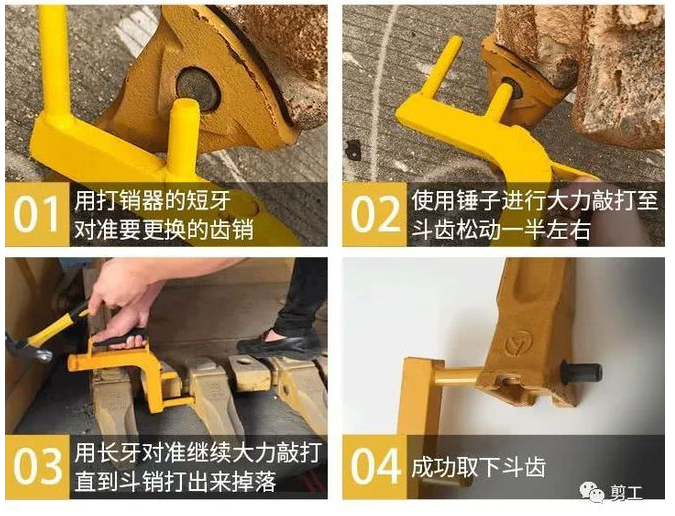 01 用打销器的短牙对准要更换的齿销

02 使用锤子进行大力敲打至斗齿松动一半左右

03 用长牙对准继续大力敲打直到斗销打出来掉落

04 成功取下斗齿

剪工